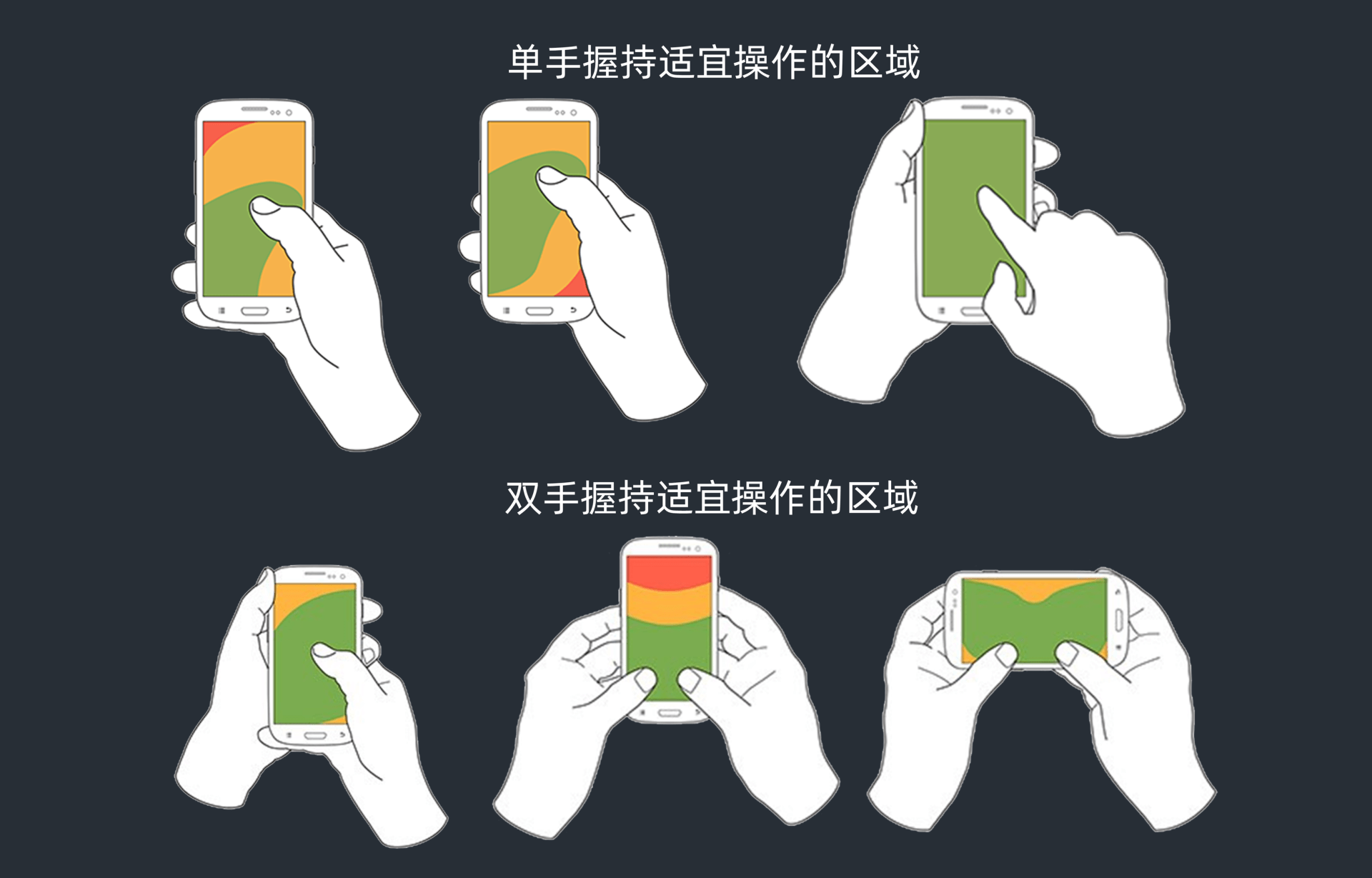 单手握持适宜操作的区域

双手握持适宜操作的区域